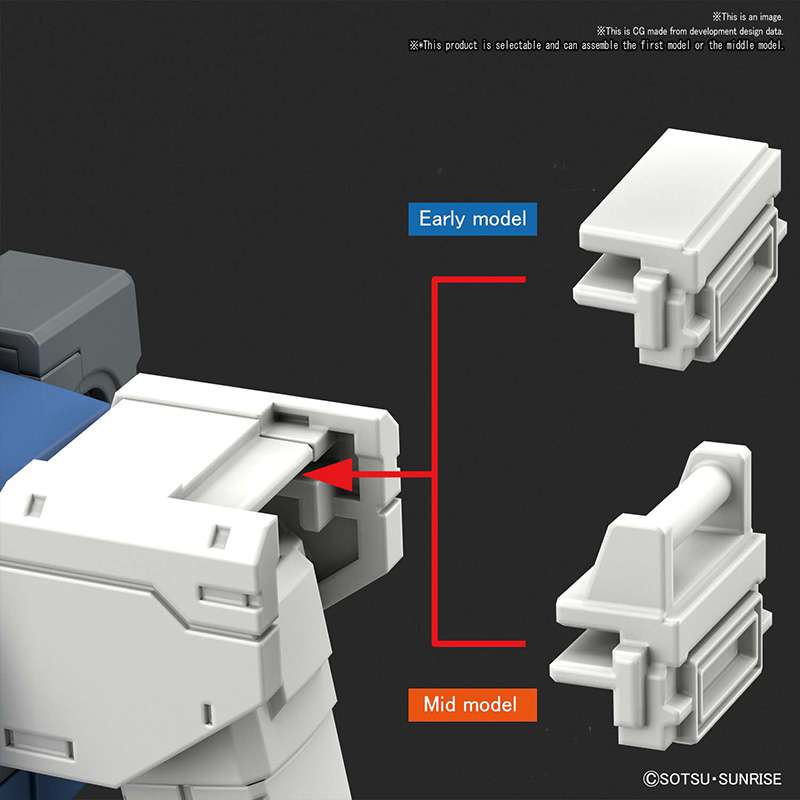 ※This is an image.
※This is CG made from development design data.
※*This product is selectable and can assemble the first model or the middle model.

Early model

Mid model

©SOTSU・SUNRISE